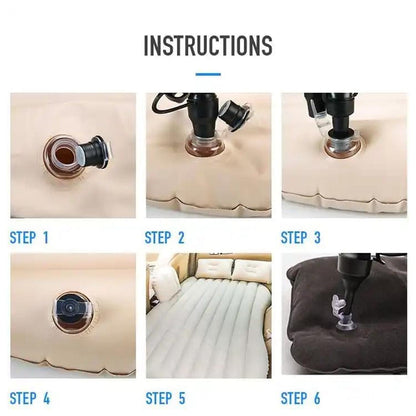 INSTRUCTIONS

STEP 1

STEP 2

STEP 3

STEP 4

STEP 5

STEP 6